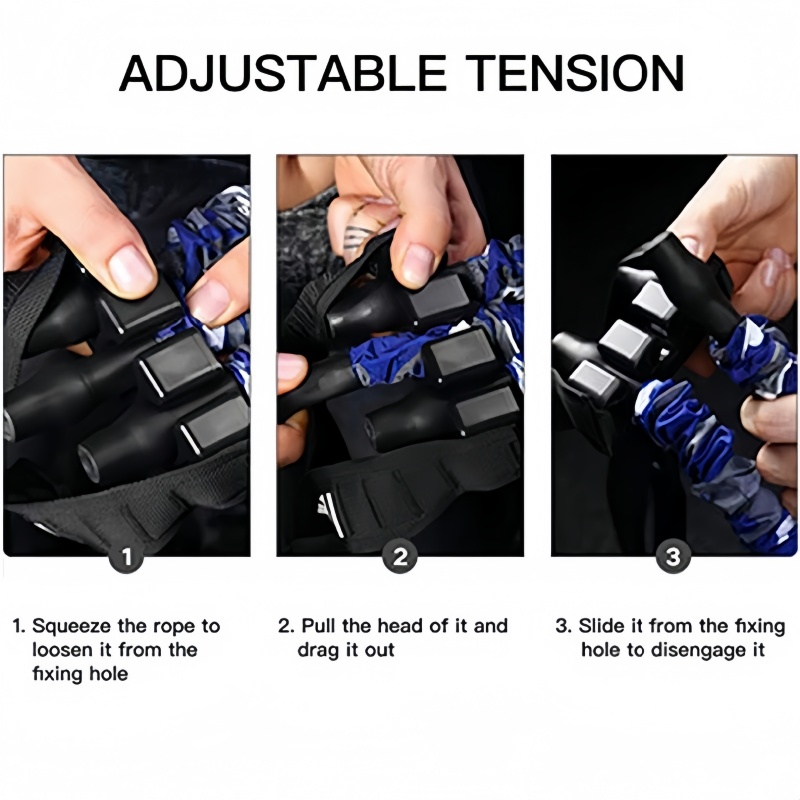 ADJUSTABLE TENSION

1

2

3

1. Squeeze the rope to loosen it from the fixing hole

2. Pull the head of it and drag it out

3. Slide it from the fixing hole to disengage it